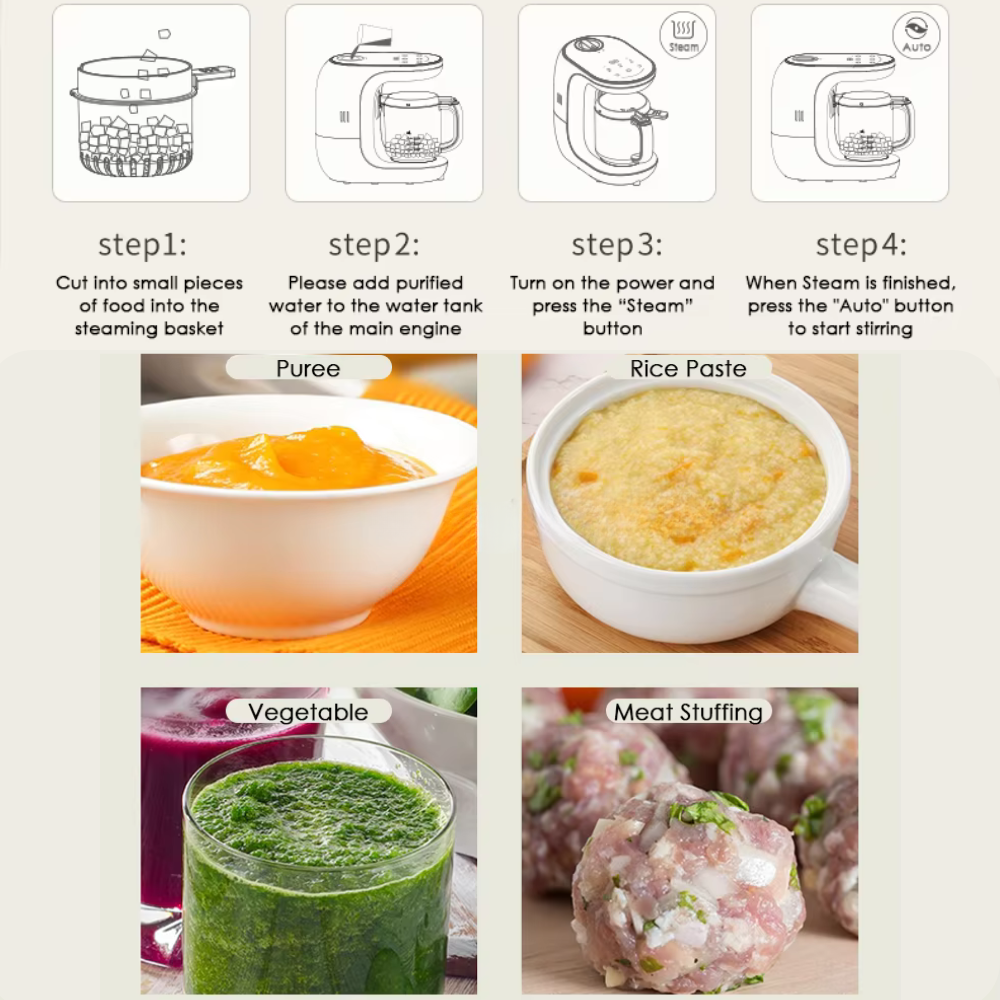 Steam

Auto

step1:
Cut into small pieces of food into the steaming basket

step2:
Please add purified water to the water tank of the main engine

step3:
Turn on the power and press the “Steam” button

step4:
When Steam is finished, press the "Auto" button to start stirring

Puree

Rice Paste

Vegetable

Meat Stuffing