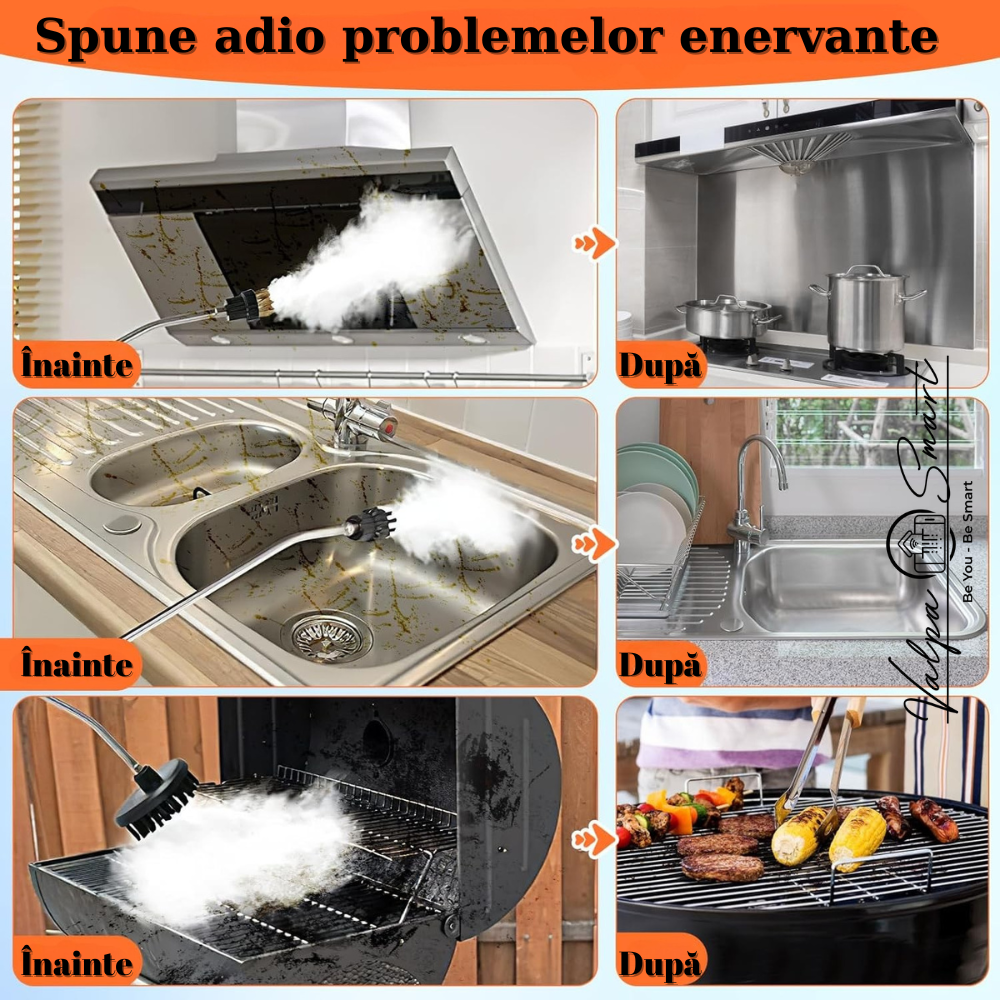 Spune adio problemelor enervante

Înainte

După

Înainte

După

Înainte

După

Valpa Smart
Be You - Be Smart