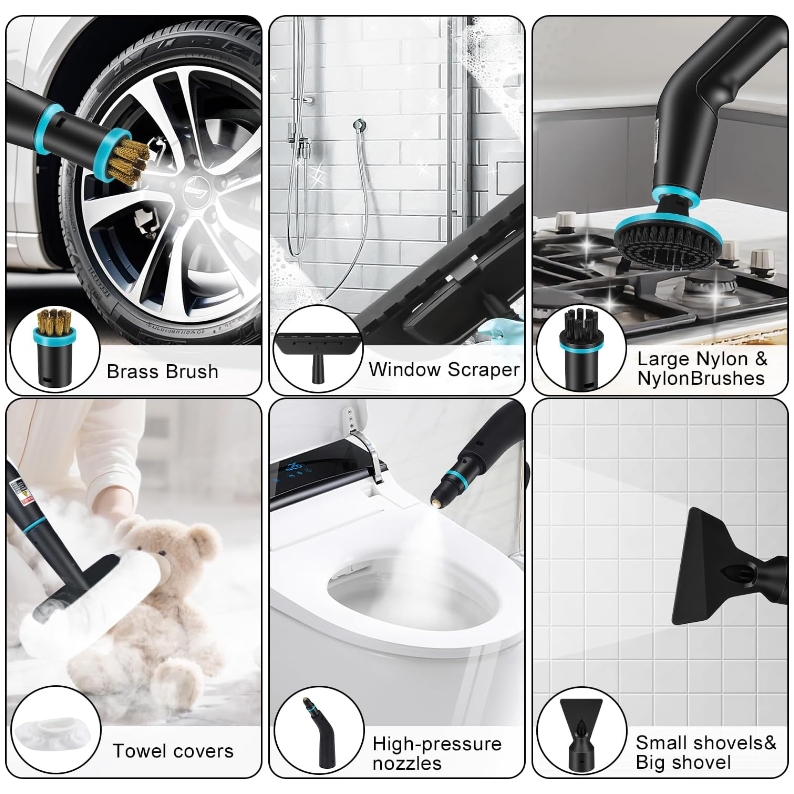 Brass Brush

Window Scraper

Large Nylon & NylonBrushes

Towel covers

High-pressure nozzles

Small shovels& Big shovel